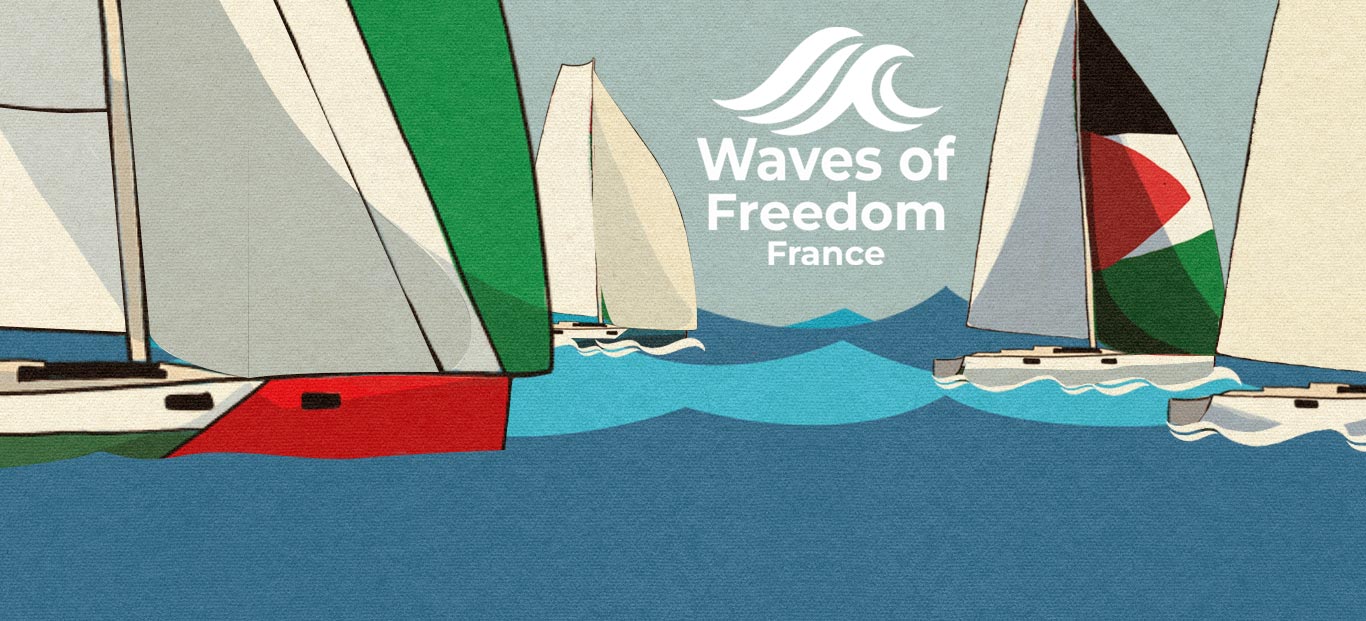 Waves of Freedom
France